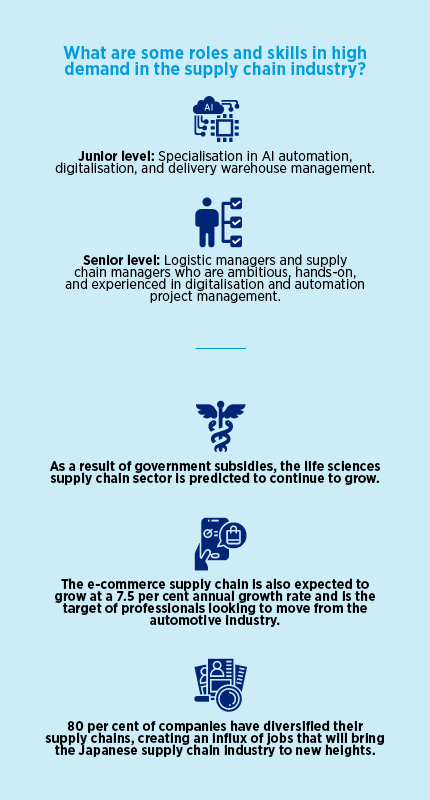 What are some roles and skills in high demand in the supply chain industry?

AI

Junior level: Specialisation in AI automation, digitalisation, and delivery warehouse management.

Senior level: Logistic managers and supply chain managers who are ambitious, hands-on, and experienced in digitalisation and automation project management.

As a result of government subsidies, the life sciences supply chain sector is predicted to continue to grow.

The e-commerce supply chain is also expected to grow at a 7.5 per cent annual growth rate and is the target of professionals looking to move from the automotive industry.

80 per cent of companies have diversified their supply chains, creating an influx of jobs that will bring the Japanese supply chain industry to new heights.