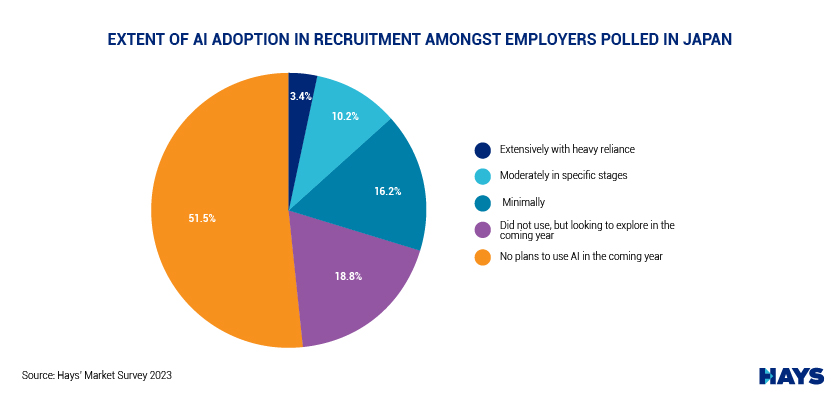 EXTENT OF AI ADOPTION IN RECRUITMENT AMONGST EMPLOYERS POLLED IN JAPAN

3.4%
10.2%
16.2%
18.8%
51.5%

Extensively with heavy reliance
Moderately in specific stages
Minimally
Did not use, but looking to explore in the coming year
No plans to use AI in the coming year

Source: Hays' Market Survey 2023

HAYS