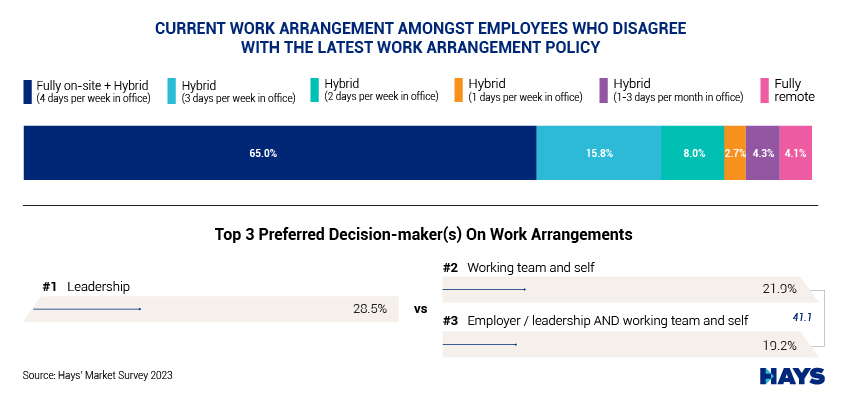 CURRENT WORK ARRANGEMENT AMONGST EMPLOYEES WHO DISAGREE WITH THE LATEST WORK ARRANGEMENT POLICY

Fully on-site + Hybrid (4 days per week in office)
Hybrid (3 days per week in office)
Hybrid (2 days per week in office)
Hybrid (1 days per week in office)
Hybrid (1-3 days per month in office)
Fully remote

65.0%
15.8%
8.0%
2.7%
4.3%
4.1%

Top 3 Preferred Decision-maker(s) On Work Arrangements

#1 Leadership
28.5%

vs

#2 Working team and self
21.9%

#3 Employer / leadership AND working team and self
19.2%

41.1

Source: Hays' Market Survey 2023

HAYS