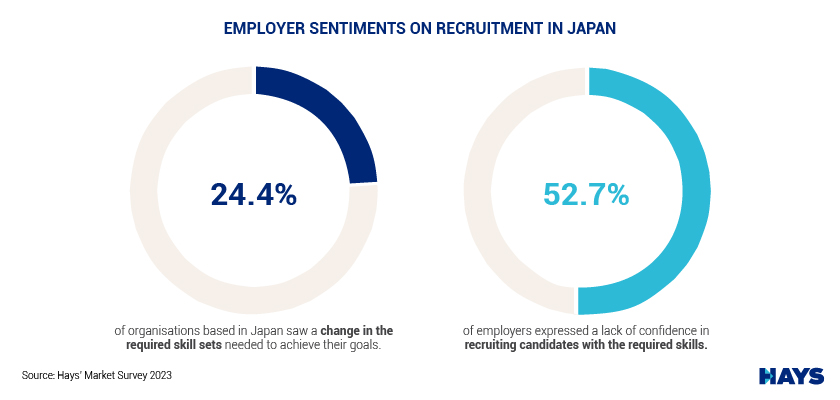 EMPLOYER SENTIMENTS ON RECRUITMENT IN JAPAN

24.4%

of organisations based in Japan saw a change in the required skill sets needed to achieve their goals.

52.7%

of employers expressed a lack of confidence in recruiting candidates with the required skills.

Source: Hays' Market Survey 2023

HAYS