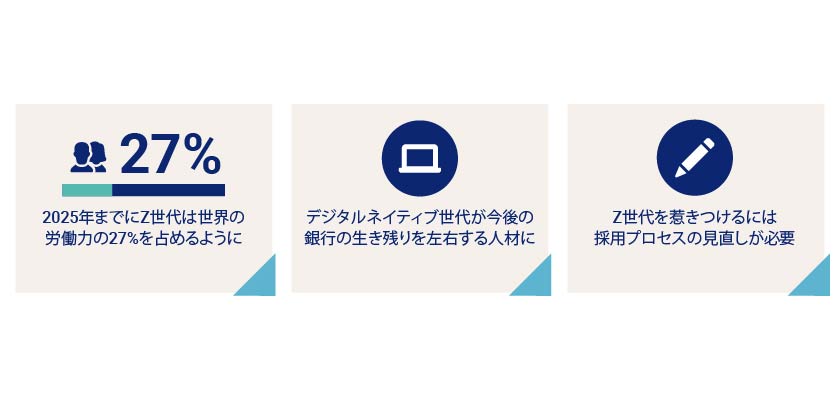 27%

2025年までにZ世代は世界の労働力の27%を占めるように

デジタルネイティブ世代が今後の銀行の生き残りを左右する人材に

Z世代を惹きつけるには採用プロセスの見直しが必要