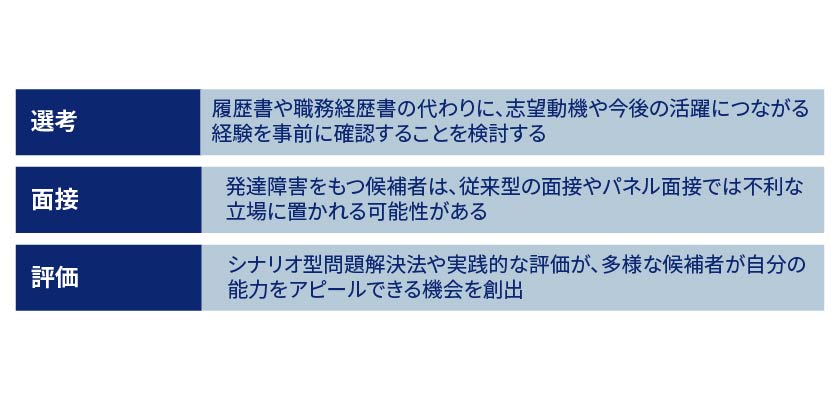 | 選考 | 履歴書や職務経歴書の代わりに、志望動機や今後の活躍につながる経験を事前に確認することを検討する |
|---|---|
| 面接 | 発達障害をもつ候補者は、従来型の面接やパネル面接では不利な立場に置かれる可能性がある |
| 評価 | シナリオ型問題解決法や実践的な評価が、多様な候補者が自分の能力をアピールできる機会を創出 |